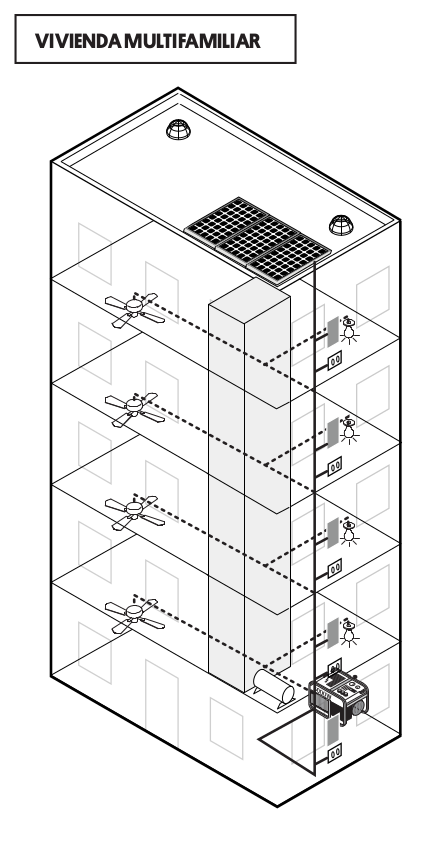 VIVIENDA MULTIFAMILIAR