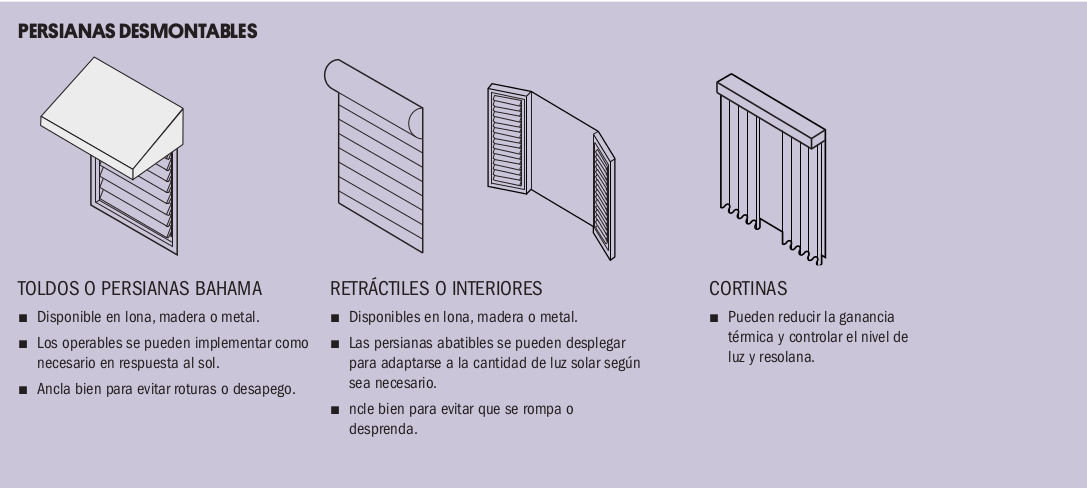 PERSIANAS DESMONTABLES

TOLDOS O PERSIANAS BAHAMA
■ Disponible en lona, madera o metal.
■ Los operables se pueden implementar como necesario en respuesta al sol.
■ Ancla bien para evitar roturas o desapego.

RETRÁCTILES O INTERIORES
■ Disponibles en lona, madera o metal.
■ Las persianas abatibles se pueden desplegar para adaptarse a la cantidad de luz solar según sea necesario.
■ ncle bien para evitar que se rompa o desprenda.

CORTINAS
■ Pueden reducir la ganancia térmica y controlar el nivel de luz y resolana.