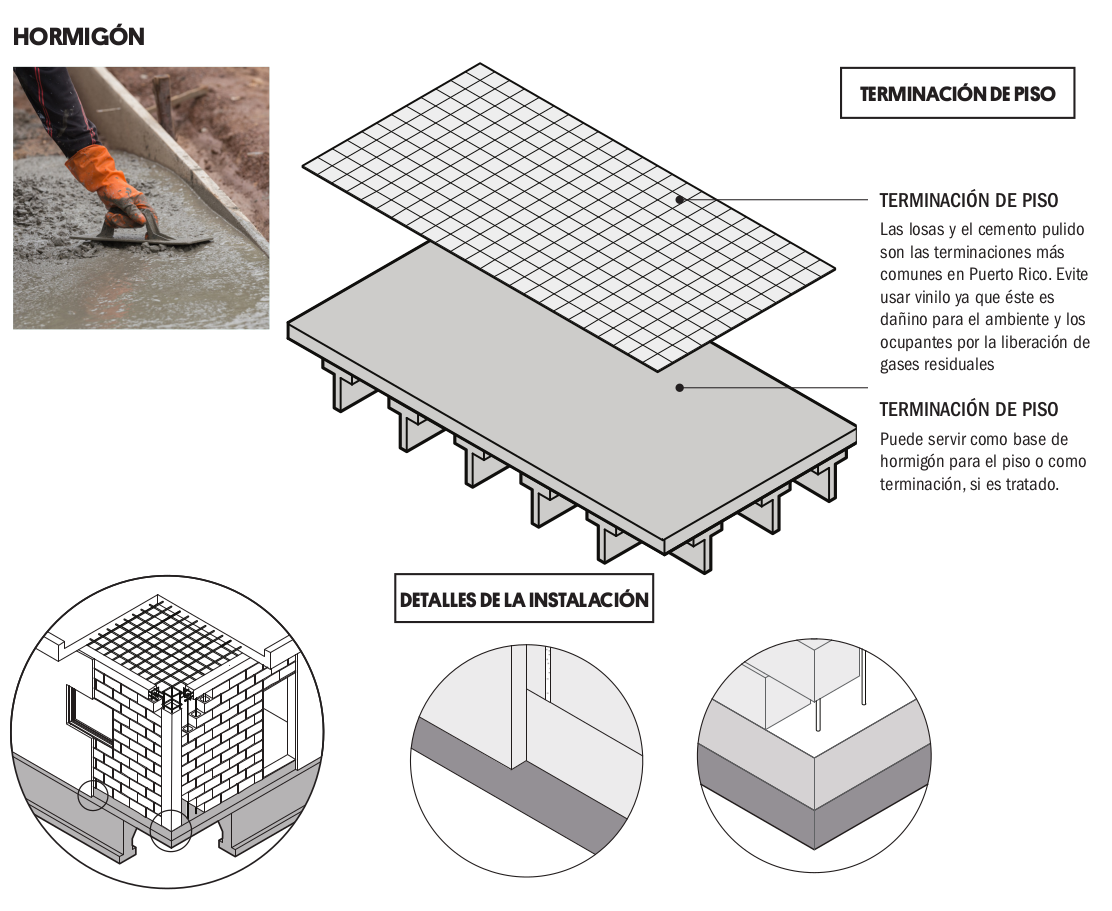 HORMIGÓN

TERMINACIÓN DE PISO

TERMINACIÓN DE PISO
Las losas y el cemento pulido son las terminaciones más comunes en Puerto Rico. Evite usar vinilo ya que éste es dañino para el ambiente y los ocupantes por la liberación de gases residuales

TERMINACIÓN DE PISO
Puede servir como base de hormigón para el piso o como terminación, si es tratado.

DETALLES DE LA INSTALACIÓN