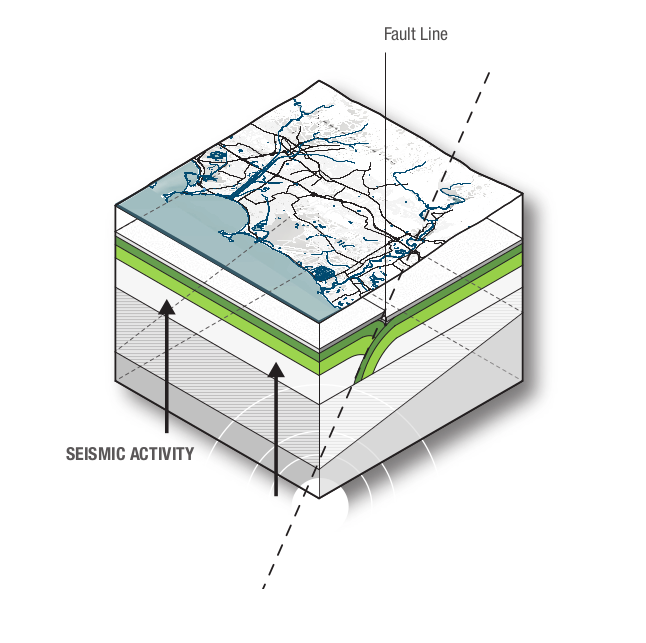 Fault Line

SEISMIC ACTIVITY