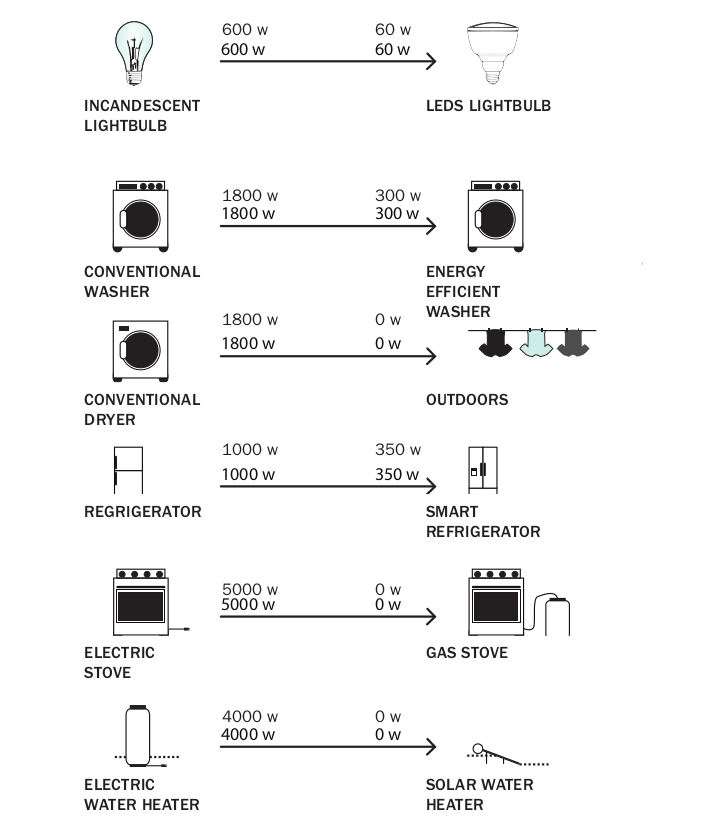 600 w
600 w
60 w
60 w

INCANDESCENT LIGHTBULB

LEDS LIGHTBULB

1800 w
1800 w
300 w
300 w

CONVENTIONAL WASHER

ENERGY EFFICIENT WASHER

1800 w
1800 w
0 w
0 w

CONVENTIONAL DRYER

OUTDOORS

1000 w
1000 w
350 w
350 w

REGRIGERATOR

SMART REFRIGERATOR

5000 w
5000 w
0 w
0 w

ELECTRIC STOVE

GAS STOVE

4000 w
4000 w
0 w
0 w

ELECTRIC WATER HEATER

SOLAR WATER HEATER