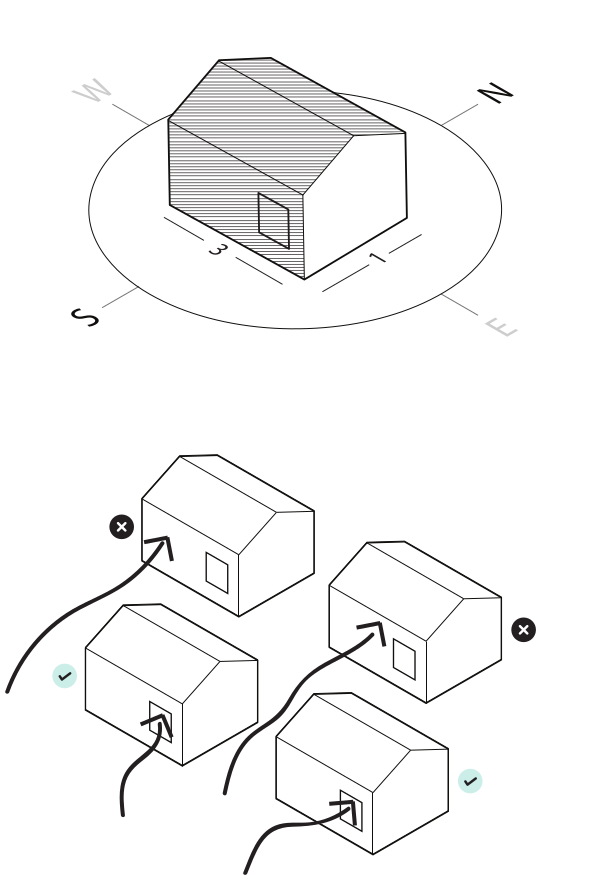 W
N
3
1
S
E