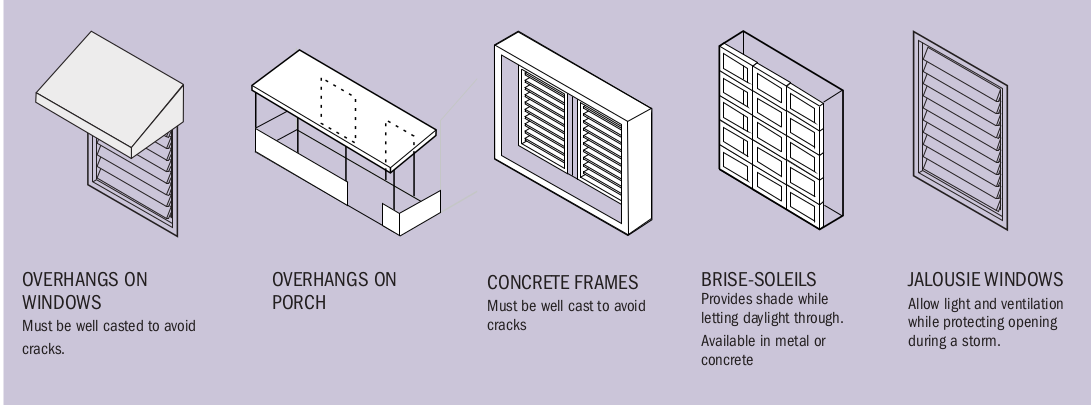 OVERHANGS ON WINDOWS
Must be well casted to avoid cracks.

OVERHANGS ON PORCH

CONCRETE FRAMES
Must be well cast to avoid cracks

BRISE-SOLEILS
Provides shade while letting daylight through.
Available in metal or concrete

JALOUSIE WINDOWS
Allow light and ventilation while protecting opening during a storm.